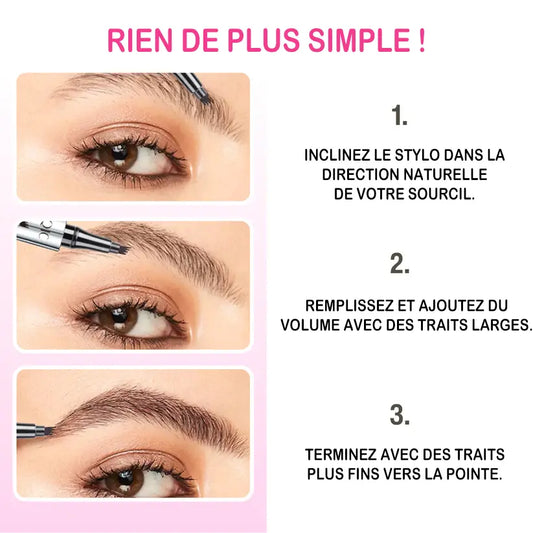 RIEN DE PLUS SIMPLE !

1.

INCLINEZ LE STYLO DANS LA DIRECTION NATURELLE DE VOTRE SOURCIL.

2.

REMPLISSEZ ET AJOUTEZ DU VOLUME AVEC DES TRAITS LARGES.

3.

TERMINEZ AVEC DES TRAITS PLUS FINS VERS LA POINTE.