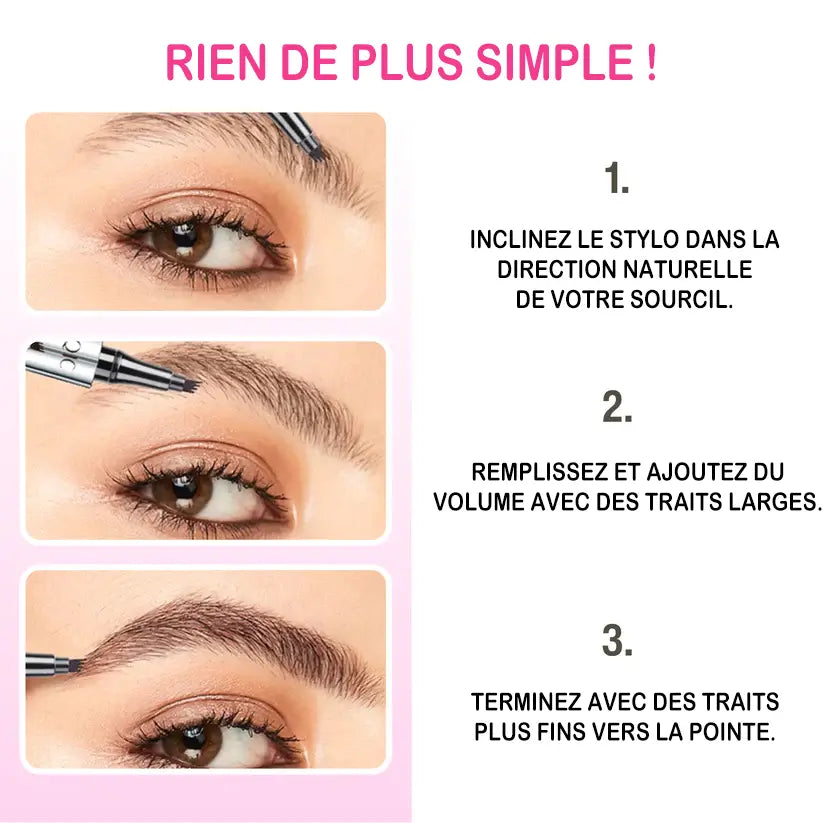 RIEN DE PLUS SIMPLE !

1.

INCLINEZ LE STYLO DANS LA DIRECTION NATURELLE DE VOTRE SOURCIL.

2.

REMPLISSEZ ET AJOUTEZ DU VOLUME AVEC DES TRAITS LARGES.

3.

TERMINEZ AVEC DES TRAITS PLUS FINS VERS LA POINTE.