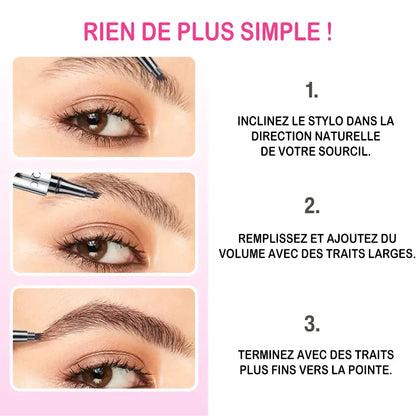 RIEN DE PLUS SIMPLE !

1.

INCLINEZ LE STYLO DANS LA DIRECTION NATURELLE DE VOTRE SOURCIL.

2.

REMPLISSEZ ET AJOUTEZ DU VOLUME AVEC DES TRAITS LARGES.

3.

TERMINEZ AVEC DES TRAITS PLUS FINS VERS LA POINTE.